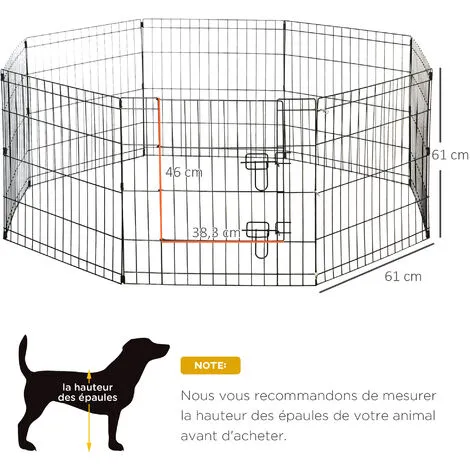 61 cm

46 cm

38,3 cm

61 cm

la hauteur des épaules

NOTE:

Nous vous recommandons de mesurer la hauteur des épaules de votre animal avant d'acheter.