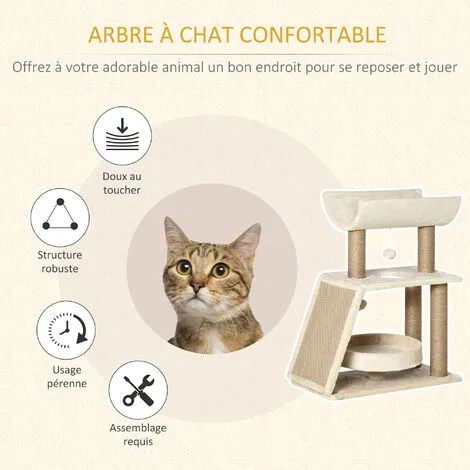 ARBRE À CHAT CONFORTABLE

Offrez à votre adorable animal un bon endroit pour se reposer et jouer

Doux au toucher

Structure robuste

Usage pérenne

Assemblage requis