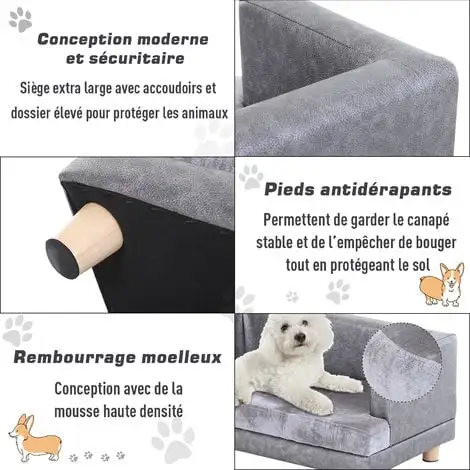 Conception moderne et sécuritaire

Siège extra large avec accoudoirs et dossier élevé pour protéger les animaux

Pieds antidérapants

Permettent de garder le canapé stable et de l'empêcher de bouger tout en protégeant le sol

Rembourrage moelleux

Conception avec de la mousse haute densité